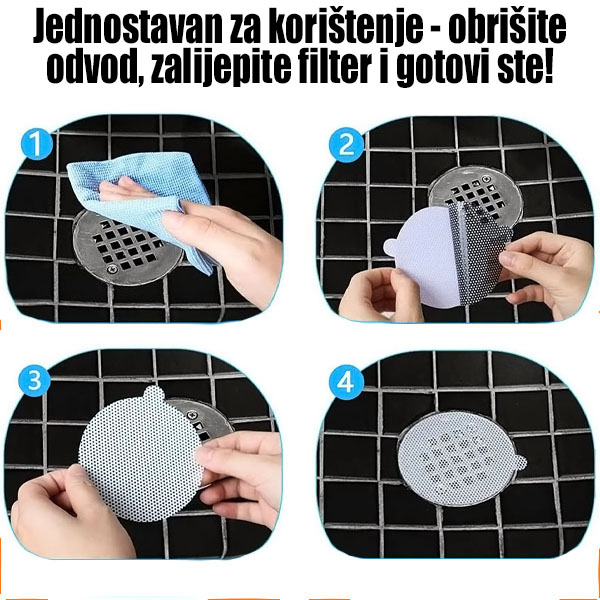 Jednostavan za korištenje - obrišite odvod, zalijepite filter i gotovi ste!

1

2

3

4